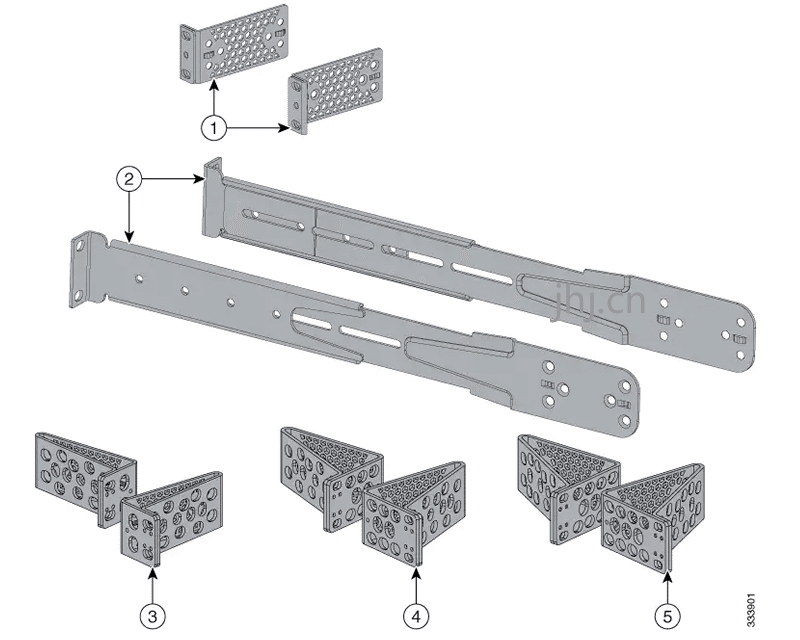 1

2

jhj.cn

3

4

5

333901